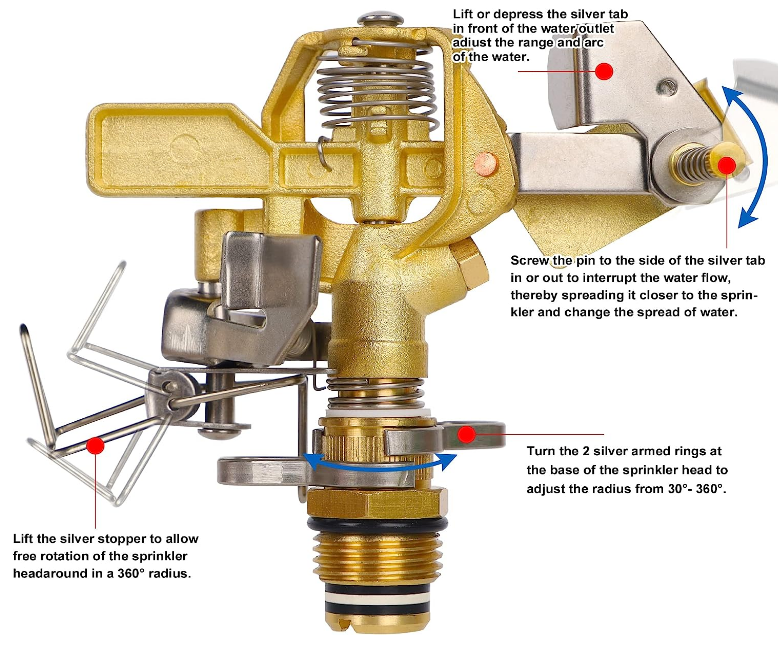 Lift or depress the silver tab in front of the water outlet adjust the range and arc of the water.

Screw the pin to the side of the silver tab in or out to interrupt the water flow, thereby spreading it closer to the sprinkler and change the spread of water.

Turn the 2 silver armed rings at the base of the sprinkler head to adjust the radius from 30°- 360°.

Lift the silver stopper to allow free rotation of the sprinkler headaround in a 360° radius.